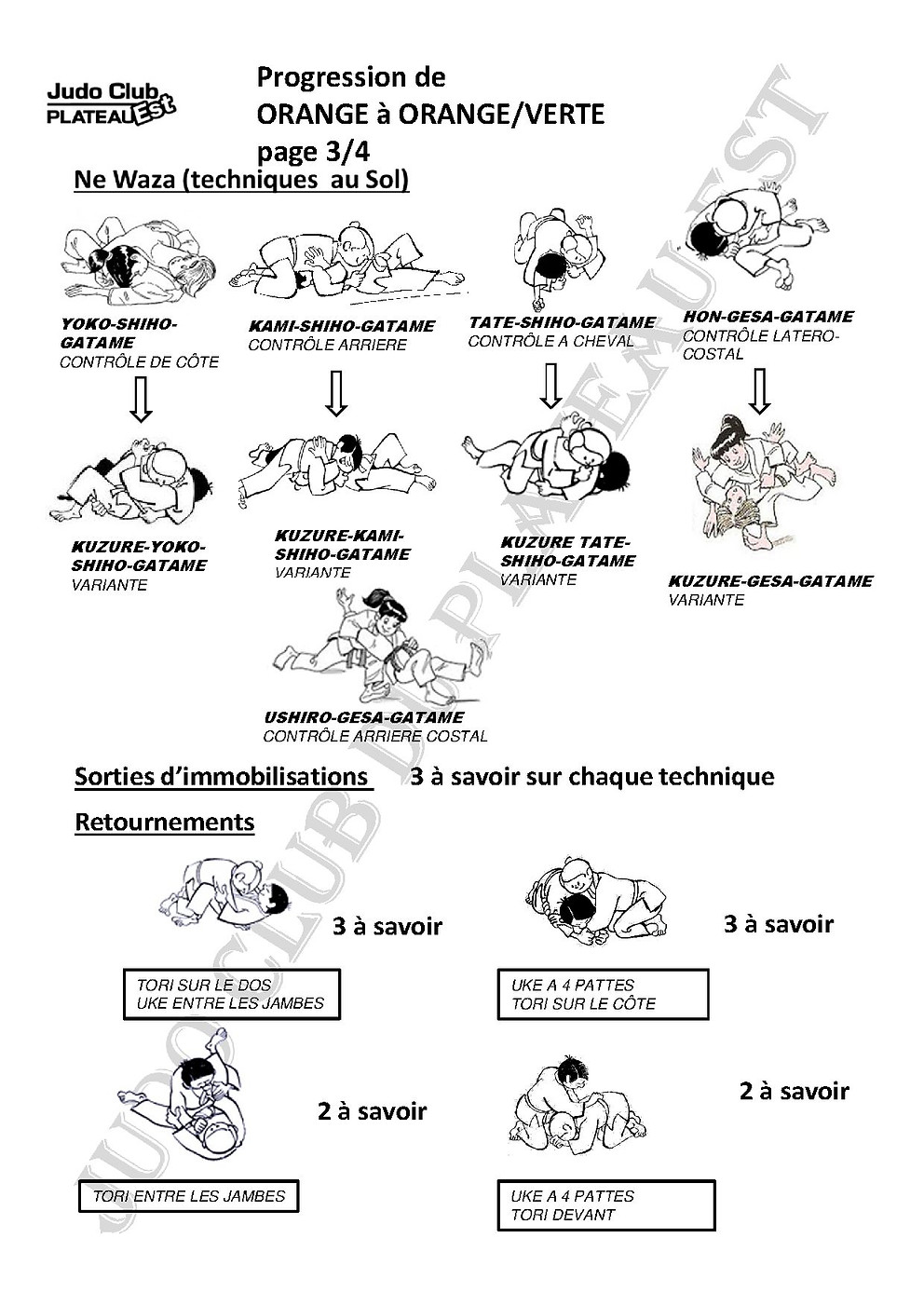 Judo Club PLATEAU Est

Progression de
ORANGE à ORANGE/VERTE
page 3/4

Ne Waza (techniques au Sol)

YOKO-SHIHO-GATAME
CONTRÔLE DE CÔTE

KAMI-SHIHO-GATAME
CONTRÔLE ARRIERE

TATE-SHIHO-GATAME
CONTRÔLE A CHEVAL

HON-GESA-GATAME
CONTRÔLE LATERO-COSTAL

KUZURE-YOKO-SHIHO-GATAME
VARIANTE

KUZURE-KAMI-SHIHO-GATAME
VARIANTE

KUZURE TATE-SHIHO-GATAME
VARIANTE

KUZURE-GESA-GATAME
VARIANTE

USHIRO-GESA-GATAME
CONTRÔLE ARRIERE COSTAL

Sorties d'immobilisations 3 à savoir sur chaque technique

Retournements

3 à savoir

TORI SUR LE DOS
UKE ENTRE LES JAMBES

3 à savoir

UKE A 4 PATTES
TORI SUR LE CÔTE

2 à savoir

TORI ENTRE LES JAMBES

2 à savoir

UKE A 4 PATTES
TORI DEVANT

JUDO CLUB DU PLATEAU EST